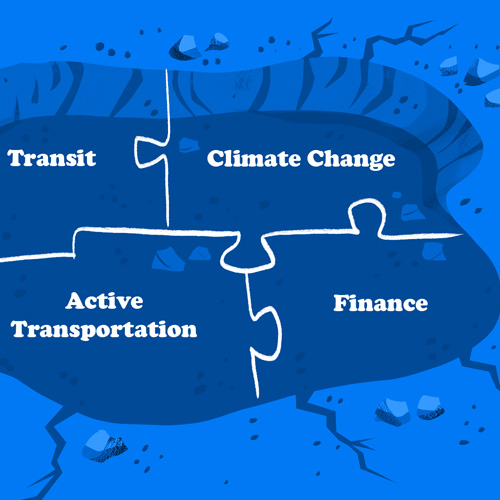 Transit

Climate Change

Active Transportation

Finance